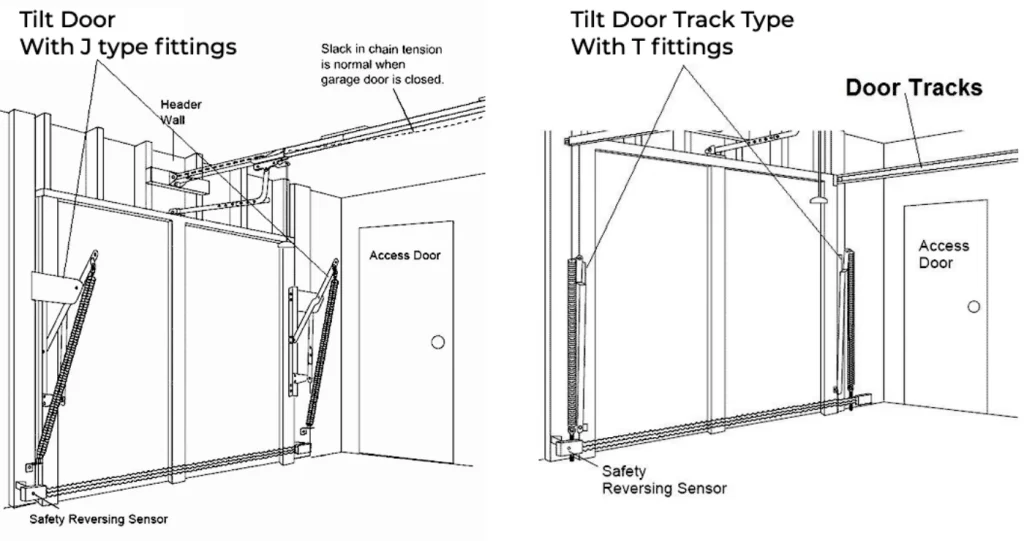 Tilt Door
With J type fittings

Slack in chain tension is normal when garage door is closed.

Header Wall

Access Door

Safety Reversing Sensor

Tilt Door Track Type
With T fittings

Door Tracks

Access Door

Safety Reversing Sensor